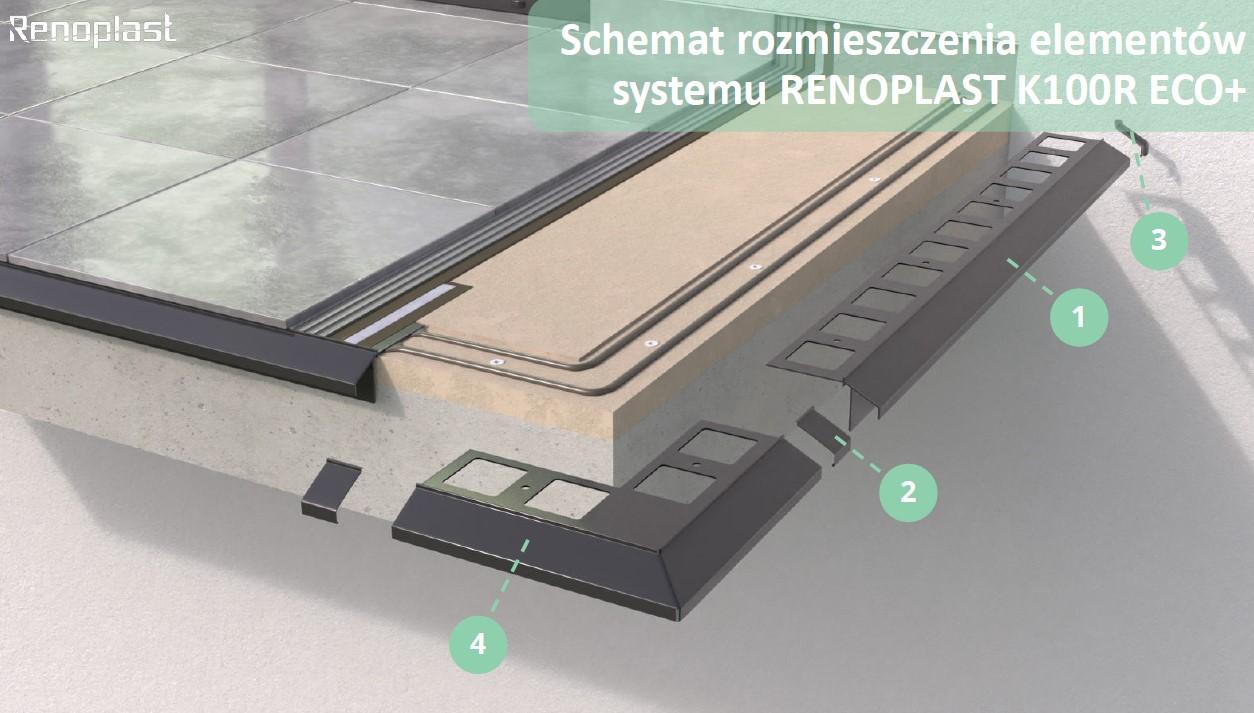 Renoplast

Schemat rozmieszczenia elementów systemu RENOPLAST K100R ECO+

3

1

2

4