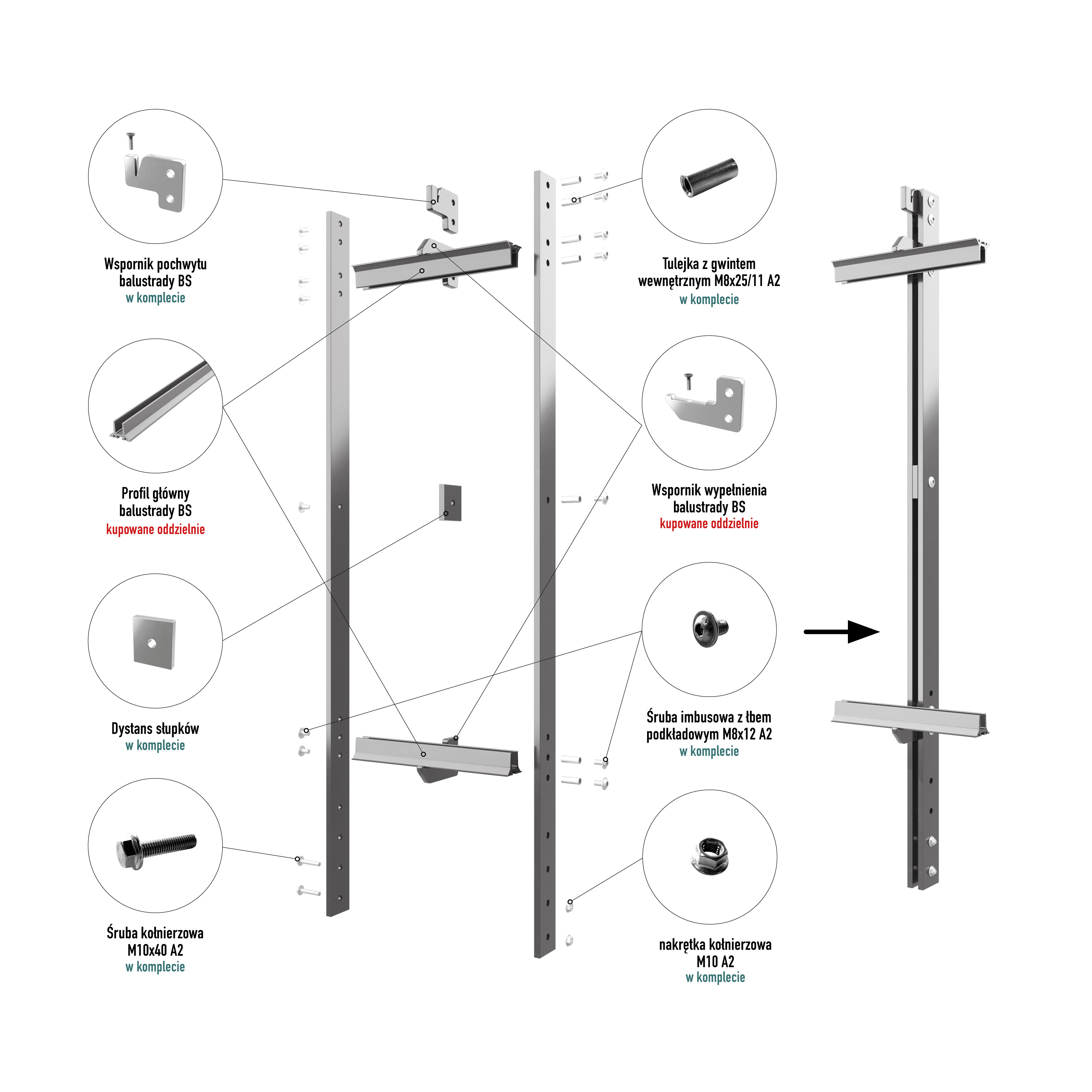 Wspornik pochwytu balustrady BS
w komplecie

Profil główny balustrady BS
kupowane oddzielnie

Dystans słupków
w komplecie

Śruba kołnierzowa M10x40 A2
w komplecie

Tulejka z gwintem wewnętrznym M8x25/11 A2
w komplecie

Wspornik wypełnienia balustrady BS
kupowane oddzielnie

Śruba imbusowa z łbem podkładowym M8x12 A2
w komplecie

nakrętka kołnierzowa M10 A2
w komplecie