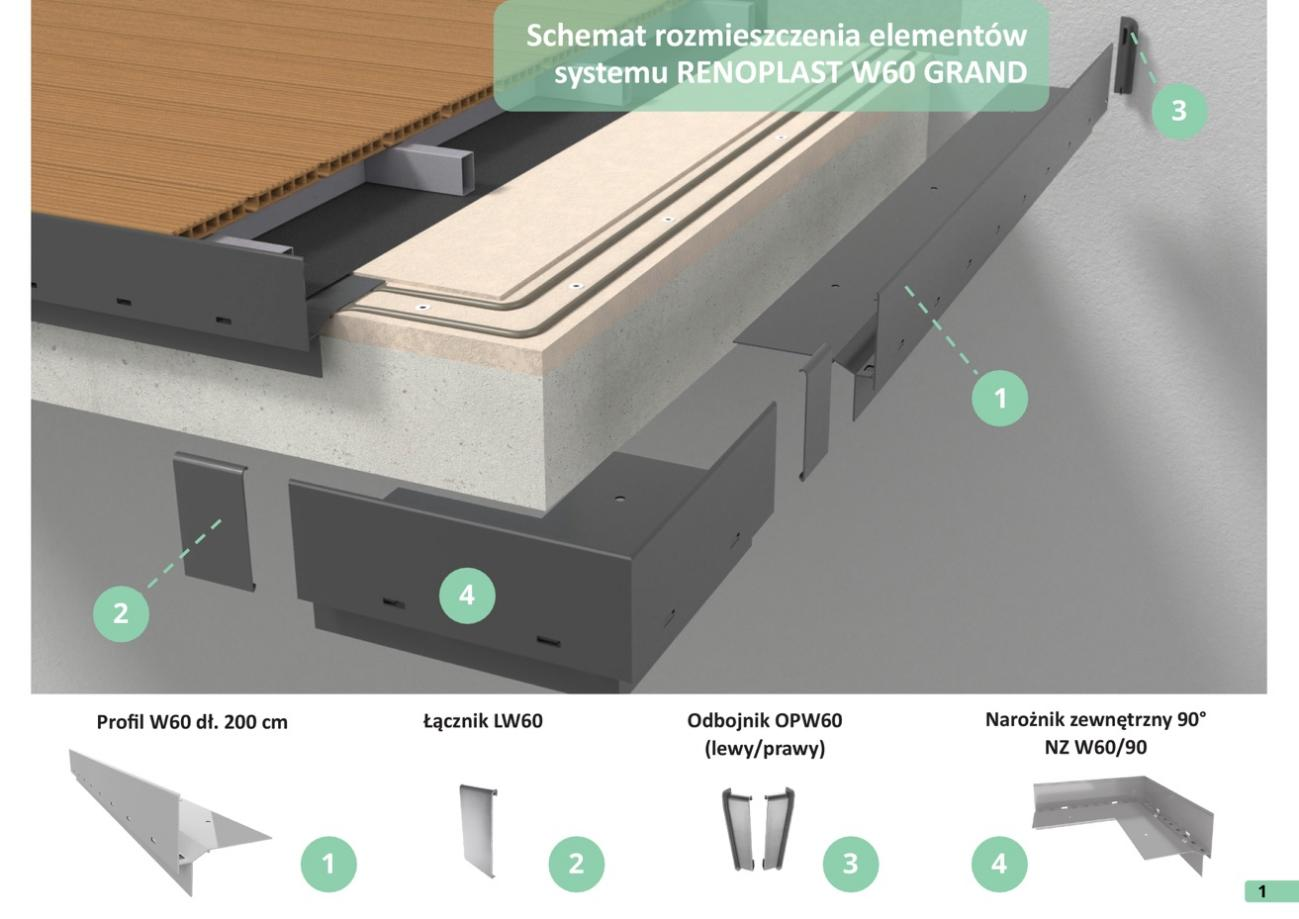 Schemat rozmieszczenia elementów systemu RENOPLAST W60 GRAND

3

1

2

4

Profil W60 dł. 200 cm

1

Łącznik LW60

2

Odbojnik OPW60 (lewy/prawy)

3

Narożnik zewnętrzny 90° NZ W60/90

4

1