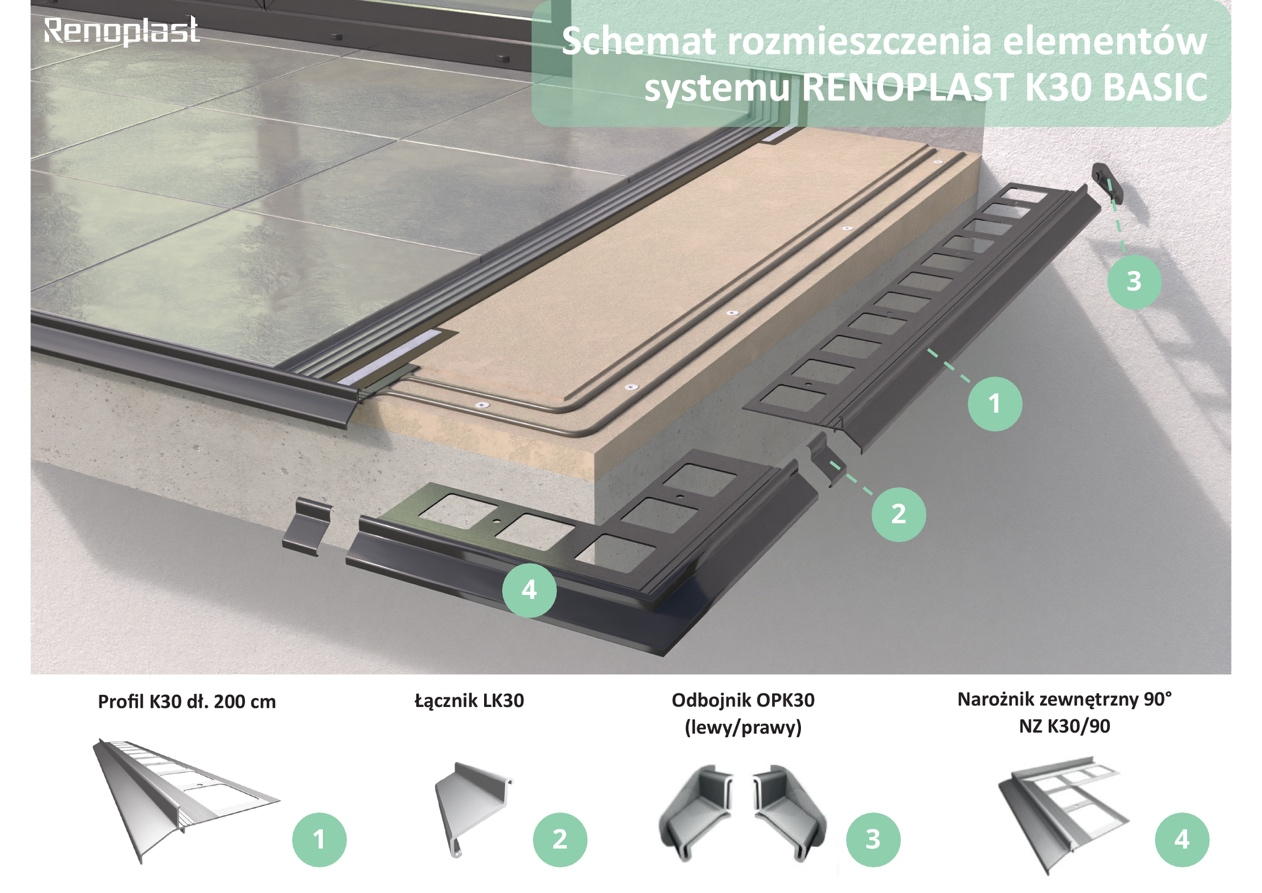 Renoplast

Schemat rozmieszczenia elementów systemu RENOPLAST K30 BASIC

3

1

2

4

Profil K30 dł. 200 cm

1

Łącznik LK30

2

Odbojnik OPK30 (lewy/prawy)

3

Narożnik zewnętrzny 90° NZ K30/90

4